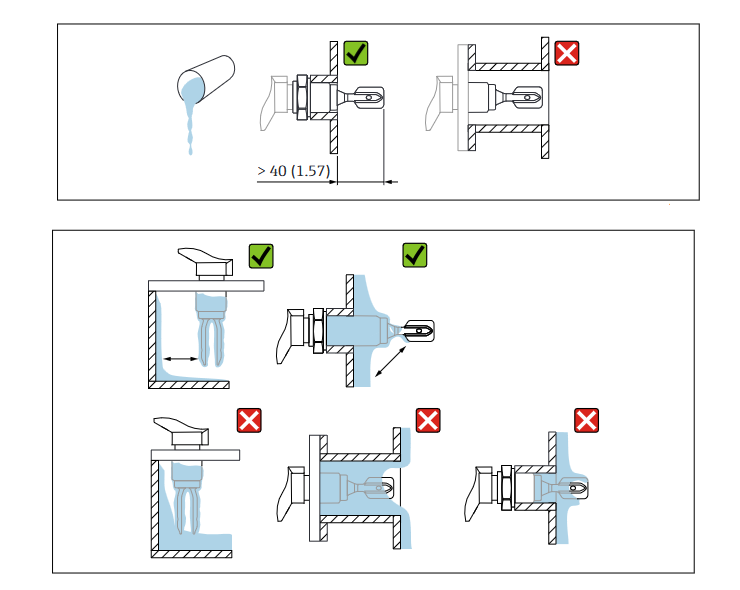 > 40 (1.57)