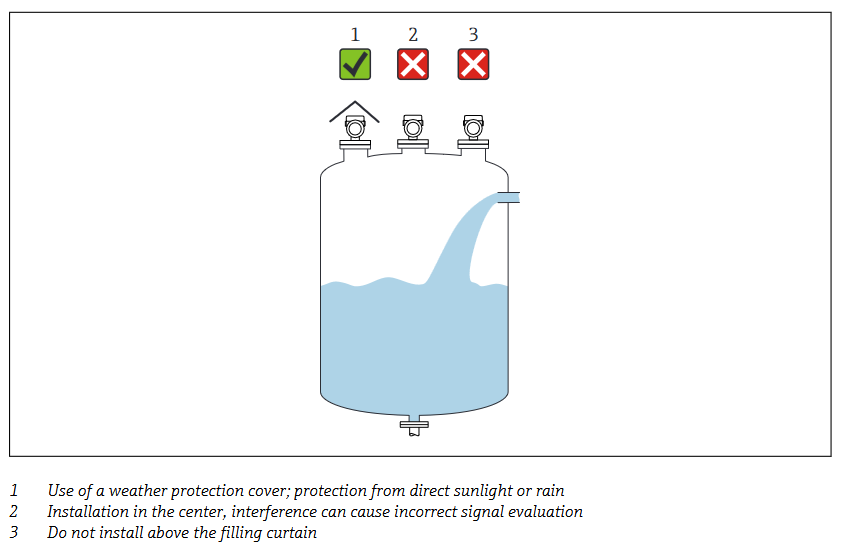 1 2 3

1 Use of a weather protection cover; protection from direct sunlight or rain
2 Installation in the center, interference can cause incorrect signal evaluation
3 Do not install above the filling curtain