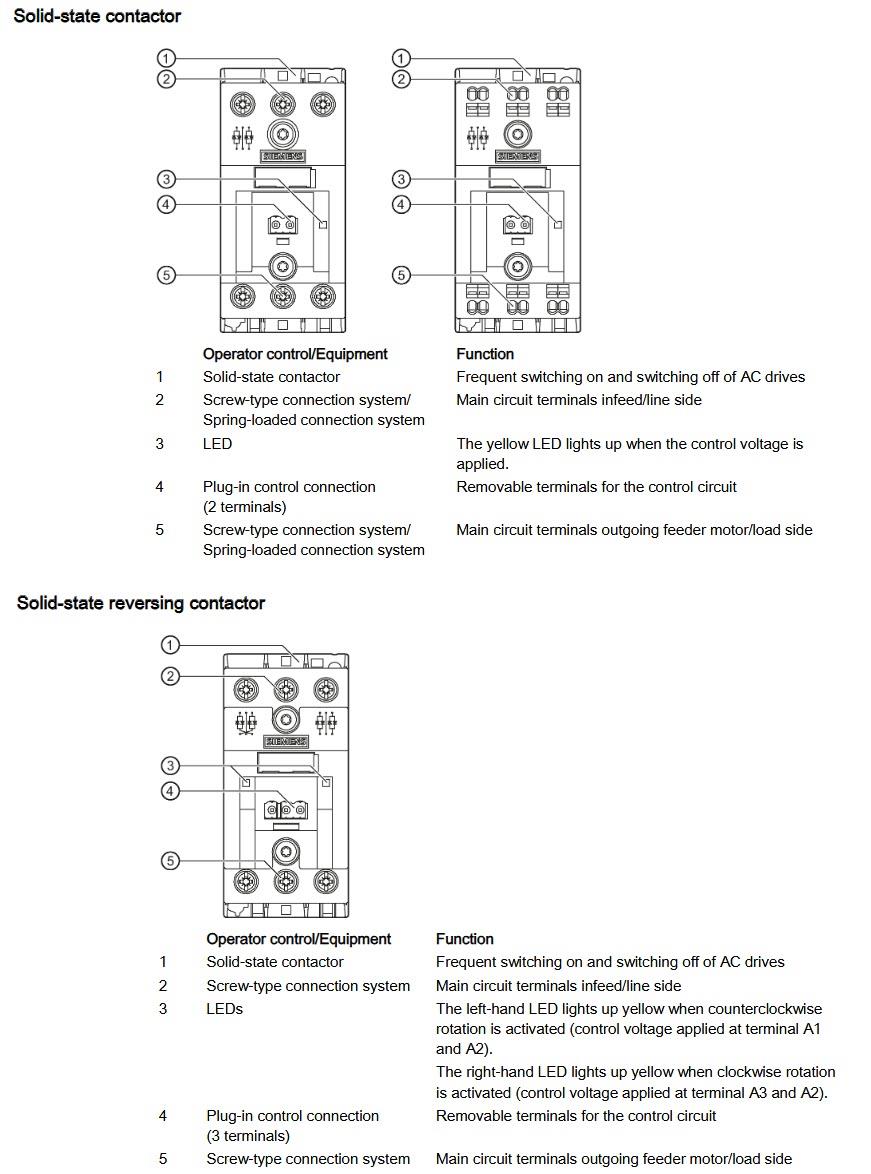 Solid-state contactor

①
②
SIEMENS
③
④
⑤

①
②
SIEMENS
③
④
⑤

| | Operator control/Equipment | Function |
|---|---|---|
| 1 | Solid-state contactor | Frequent switching on and switching off of AC drives |
| 2 | Screw-type connection system/ Spring-loaded connection system | Main circuit terminals infeed/line side |
| 3 | LED | The yellow LED lights up when the control voltage is applied. |
| 4 | Plug-in control connection (2 terminals) | Removable terminals for the control circuit |
| 5 | Screw-type connection system/ Spring-loaded connection system | Main circuit terminals outgoing feeder motor/load side |

Solid-state reversing contactor

①
②
SIEMENS
③
④
⑤

| | Operator control/Equipment | Function |
|---|---|---|
| 1 | Solid-state contactor | Frequent switching on and switching off of AC drives |
| 2 | Screw-type connection system | Main circuit terminals infeed/line side |
| 3 | LEDs | The left-hand LED lights up yellow when counterclockwise rotation is activated (control voltage applied at terminal A1 and A2). The right-hand LED lights up yellow when clockwise rotation is activated (control voltage applied at terminal A3 and A2). |
| 4 | Plug-in control connection (3 terminals) | Removable terminals for the control circuit |
| 5 | Screw-type connection system | Main circuit terminals outgoing feeder motor/load side |