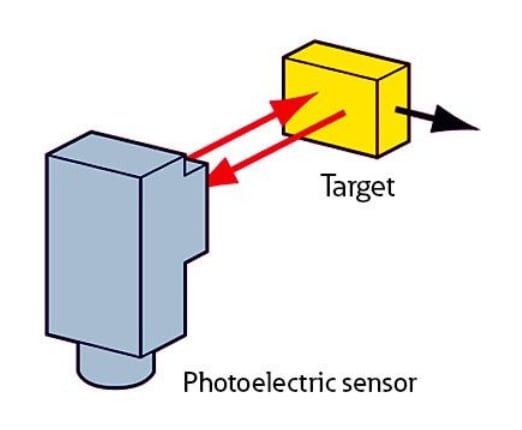 Target

Photoelectric sensor