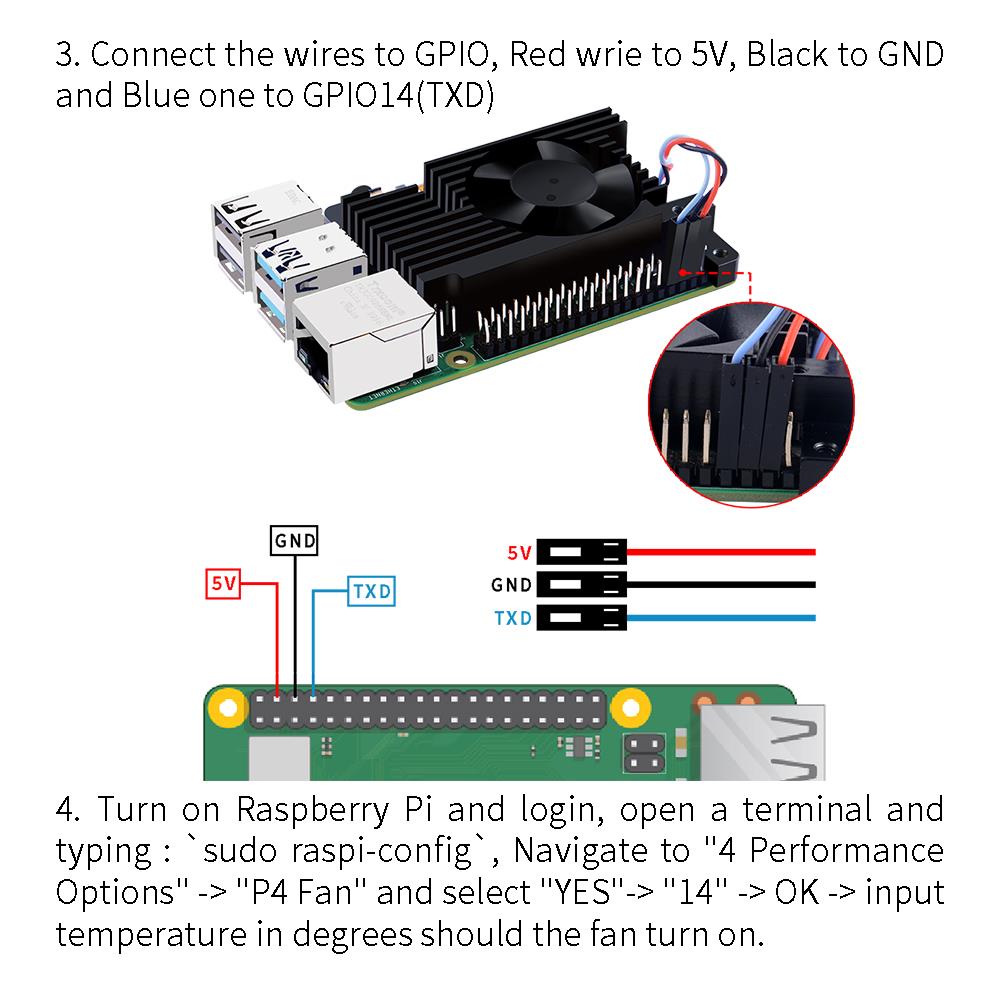 3. Connect the wires to GPIO, Red wrie to 5V, Black to GND and Blue one to GPIO14(TXD)

GND
5V
TXD

5V
GND
TXD

4. Turn on Raspberry Pi and login, open a terminal and typing : `sudo raspi-config`, Navigate to "4 Performance Options" -> "P4 Fan" and select "YES"-> "14" -> OK -> input temperature in degrees should the fan turn on.