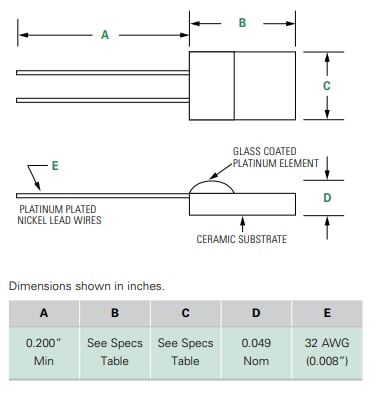 A

B

C

GLASS COATED PLATINUM ELEMENT

E

D

PLATINUM PLATED NICKEL LEAD WIRES

CERAMIC SUBSTRATE

Dimensions shown in inches.

| A | B | C | D | E |
|---|---|---|---|---|
| 0.200" Min | See Specs Table | See Specs Table | 0.049 Nom | 32 AWG (0.008") |